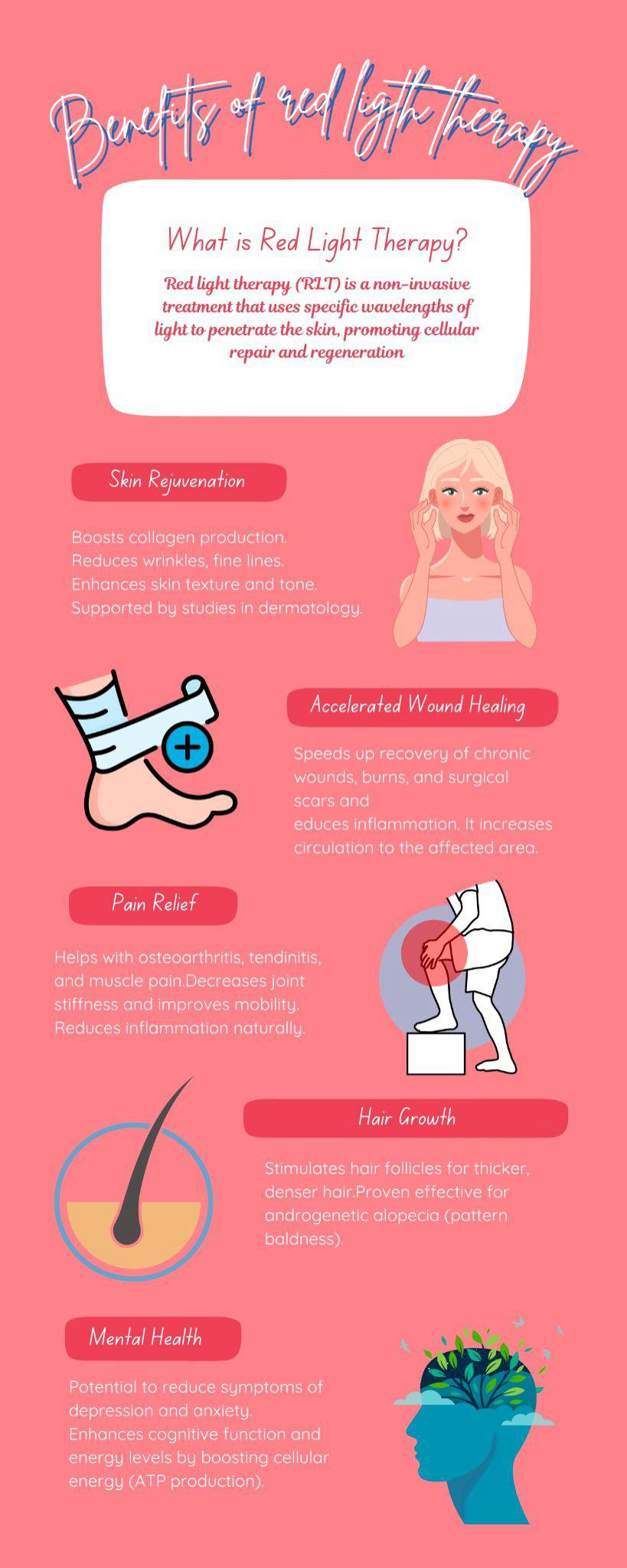 Benefits of red ligth therapy

What is Red Light Therapy?

Red light therapy (RLT) is a non-invasive treatment that uses specific wavelengths of light to penetrate the skin, promoting cellular repair and regeneration

Skin Rejuvenation

Boosts collagen production.
Reduces wrinkles, fine lines.
Enhances skin texture and tone.
Supported by studies in dermatology.

Accelerated Wound Healing

Speeds up recovery of chronic wounds, burns, and surgical scars and
educes inflammation. It increases circulation to the affected area.

Pain Relief

Helps with osteoarthritis, tendinitis, and muscle pain.Decreases joint stiffness and improves mobility.
Reduces inflammation naturally.

Hair Growth

Stimulates hair follicles for thicker, denser hair.Proven effective for androgenetic alopecia (pattern baldness).

Mental Health

Potential to reduce symptoms of depression and anxiety.
Enhances cognitive function and energy levels by boosting cellular energy (ATP production).